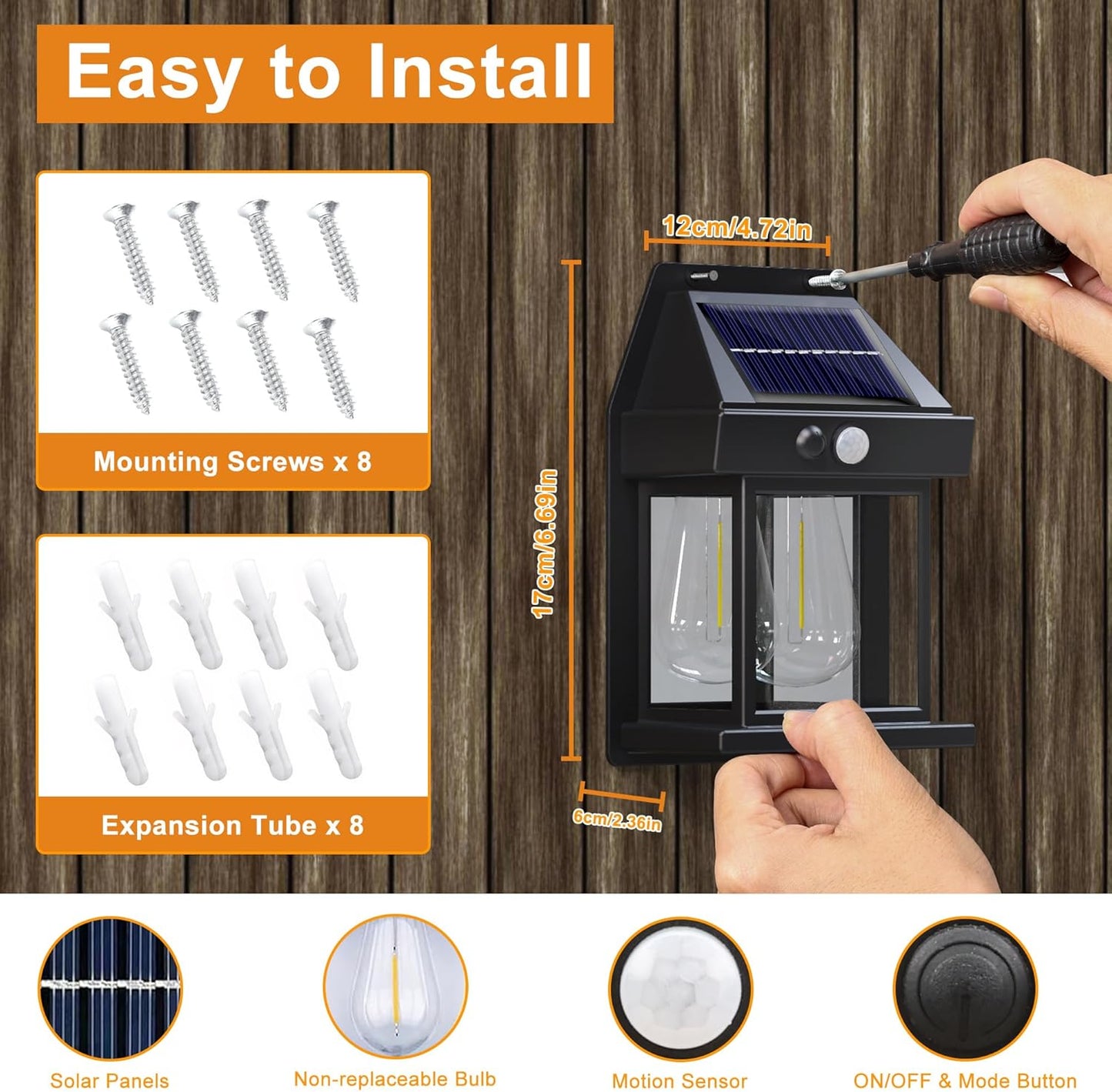 Easy to Install

Mounting Screws x 8

Expansion Tube x 8

12cm/4.72in

17cm/6.69in

6cm/2.36in

Solar Panels

Non-replaceable Bulb

Motion Sensor

ON/OFF & Mode Button