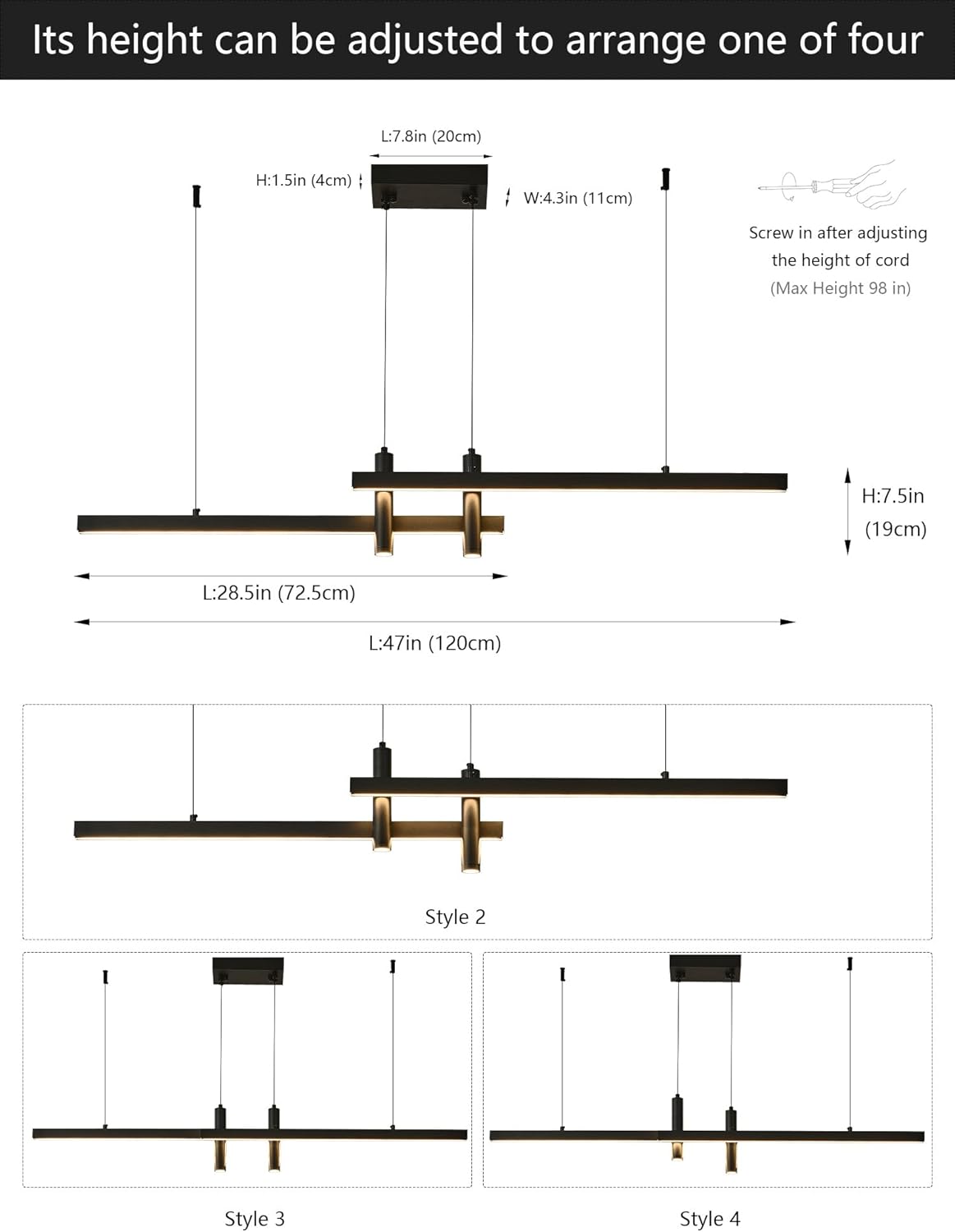 Its height can be adjusted to arrange one of four

L:7.8in (20cm)

H:1.5in (4cm)

W:4.3in (11cm)

Screw in after adjusting the height of cord (Max Height 98 in)

H:7.5in (19cm)

L:28.5in (72.5cm)

L:47in (120cm)

Style 2

Style 3

Style 4