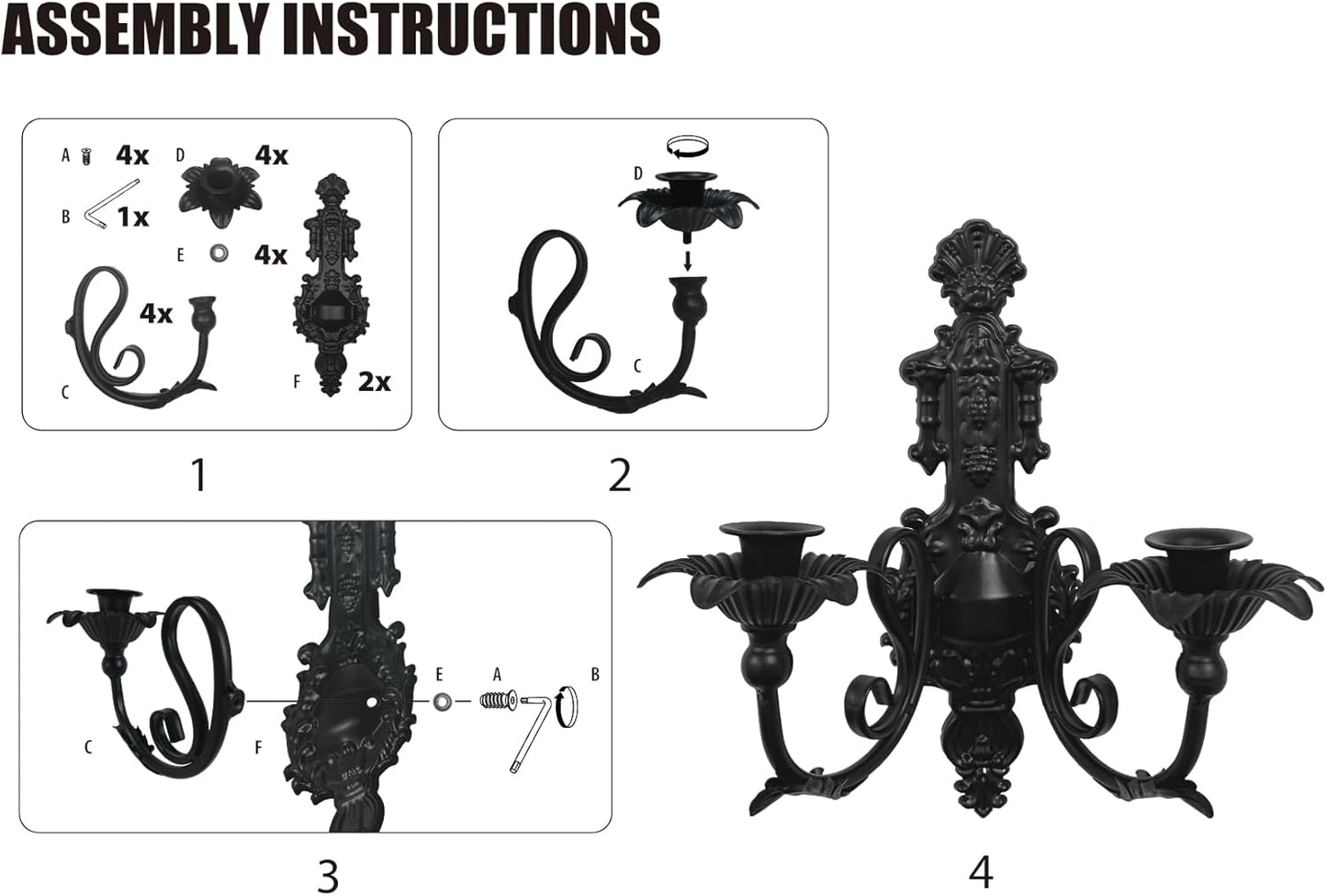 ASSEMBLY INSTRUCTIONS

A 4x
D 4x
B 1x
E 4x
4x
C
F 2x

1

D
C

2

C
F
E
A
B

3

4