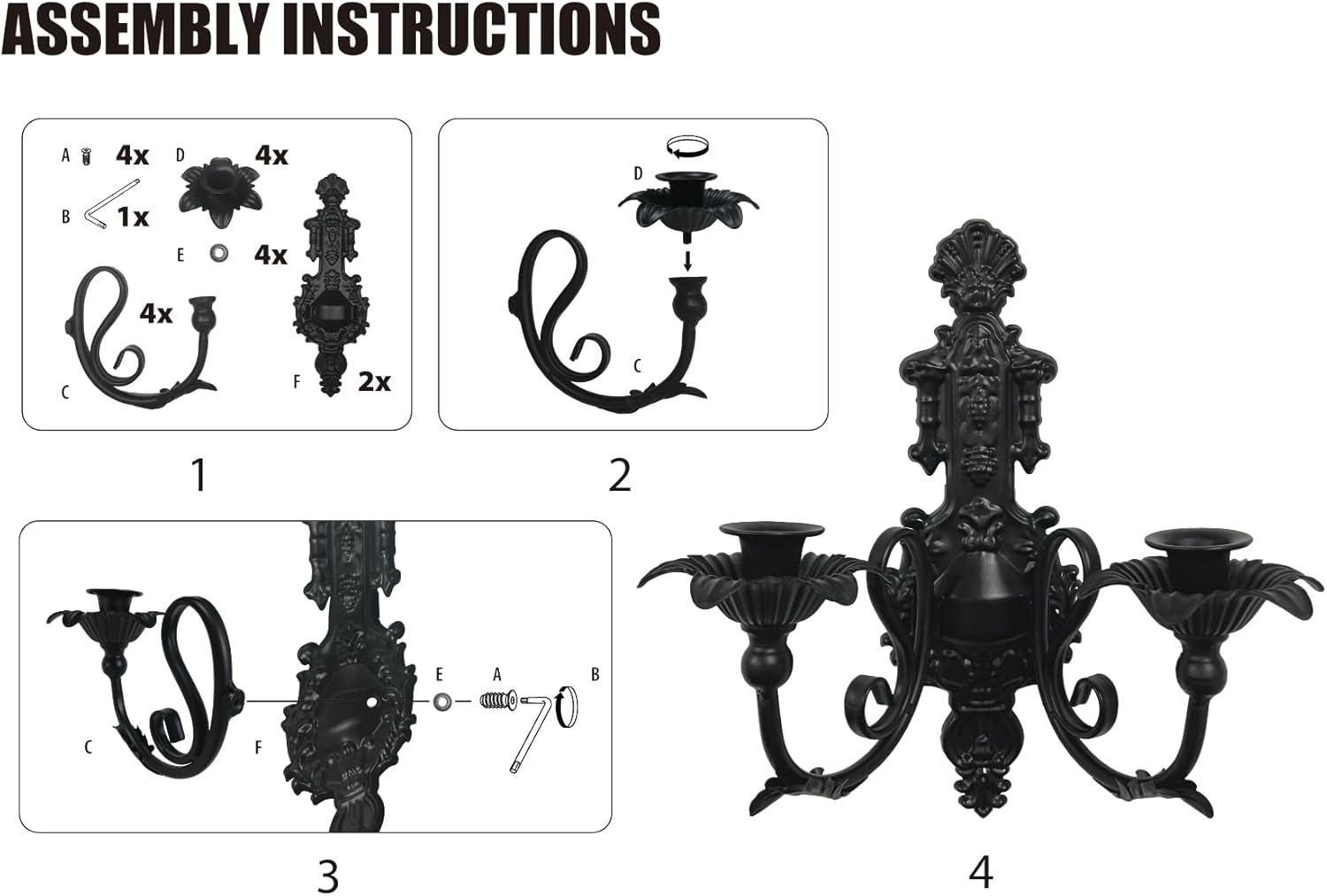 ASSEMBLY INSTRUCTIONS

A 4x
D 4x
B 1x
E 4x
4x
C
F 2x

1

D
C

2

C
F
E
A
B

3

4